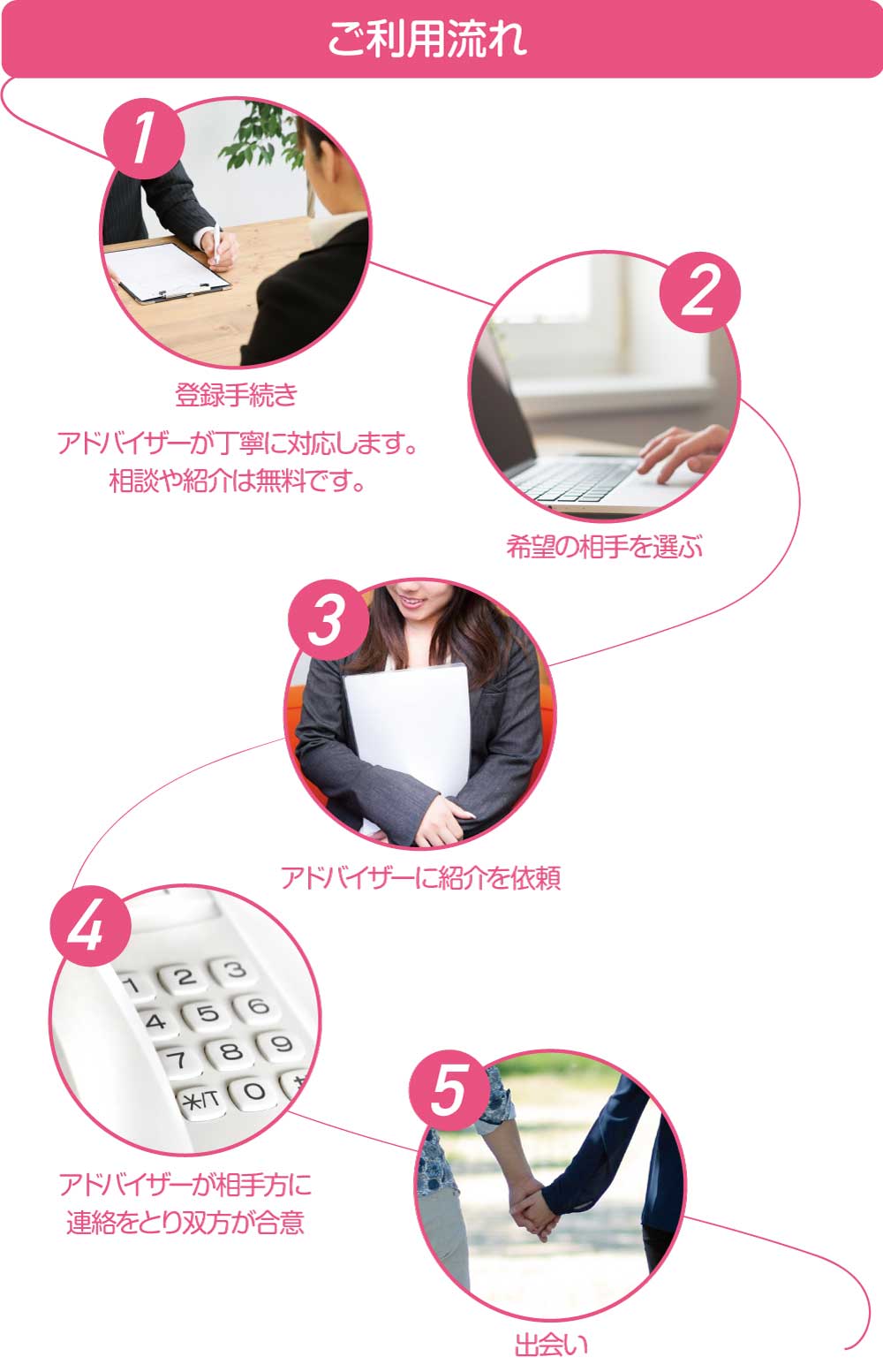 ご利用流れ

1

登録手続き

アドバイザーが丁寧に対応します。
相談や紹介は無料です。

2

希望の相手を選ぶ

3

アドバイザーに紹介を依頼

4

1 2 3
4 5 6
7 8 9
*/T 0

アドバイザーが相手方に
連絡をとり双方が合意

5

出会い